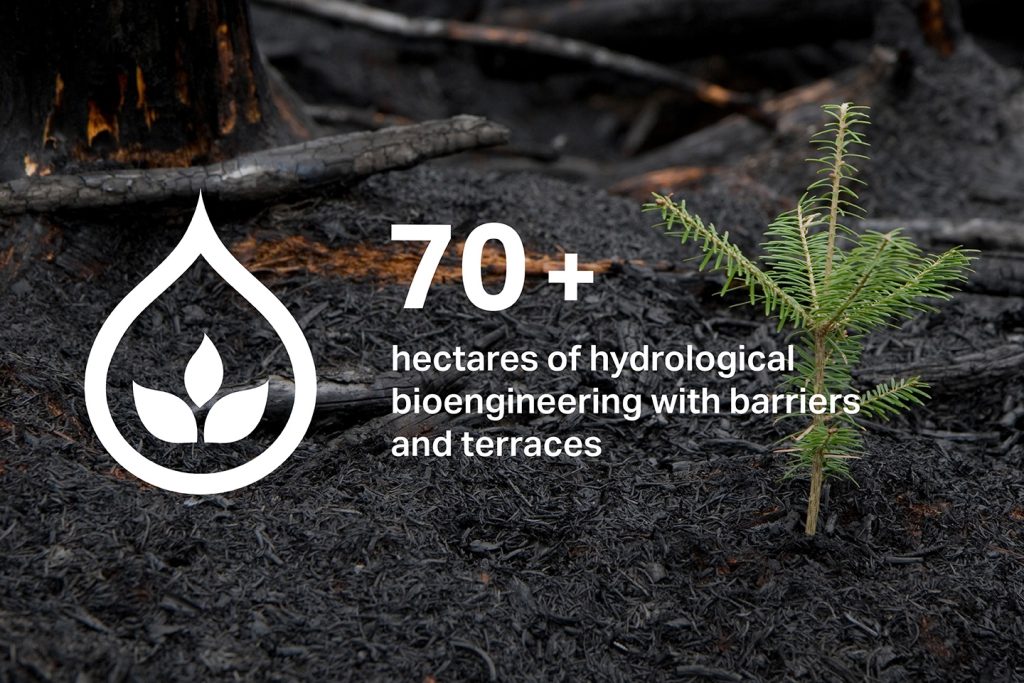 70+

hectares of hydrological bioengineering with barriers and terraces